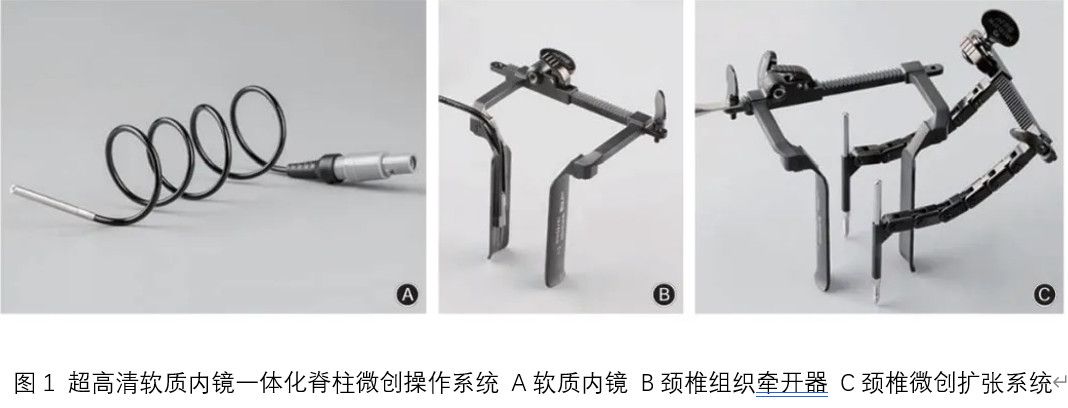 A

B

C

图 1 超高清软质内镜一体化脊柱微创操作系统 A 软质内镜 B 颈椎组织牵开器 C 颈椎微创扩张系统